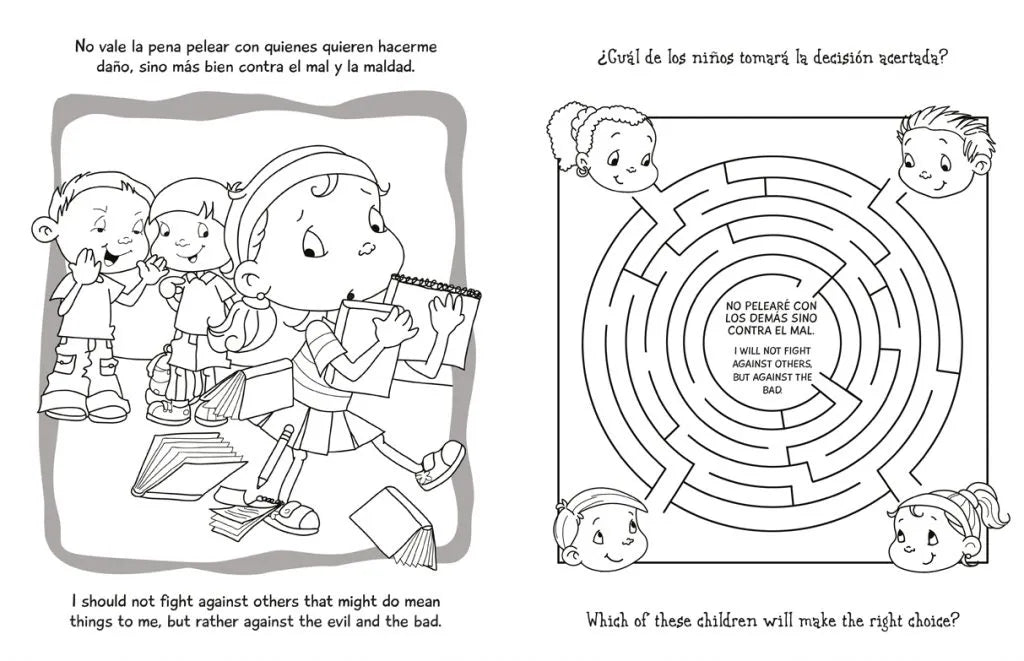 No vale la pena pelear con quienes quieren hacerme daño, sino más bien contra el mal y la maldad.

I should not fight against others that might do mean things to me, but rather against the evil and the bad.

¿Cuál de los niños tomará la decisión acertada?

NO PELEARÉ CON LOS DEMÁS SINO CONTRA EL MAL.

I WILL NOT FIGHT AGAINST OTHERS, BUT AGAINST THE BAD.

Which of these children will make the right choice?